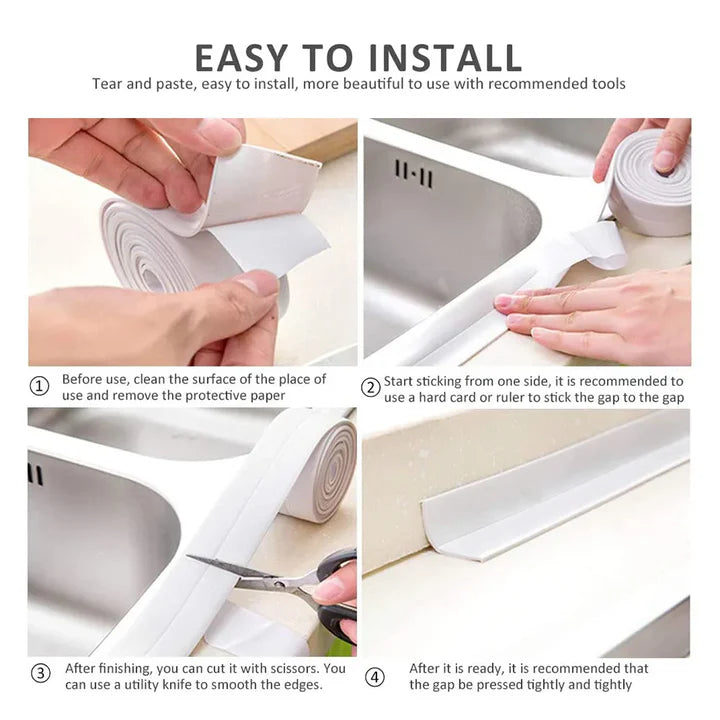 EASY TO INSTALL

Tear and paste, easy to install, more beautiful to use with recommended tools

① Before use, clean the surface of the place of use and remove the protective paper

② Start sticking from one side, it is recommended to use a hard card or ruler to stick the gap to the gap

③ After finishing, you can cut it with scissors. You can use a utility knife to smooth the edges.

④ After it is ready, it is recommended that the gap be pressed tightly and tightly