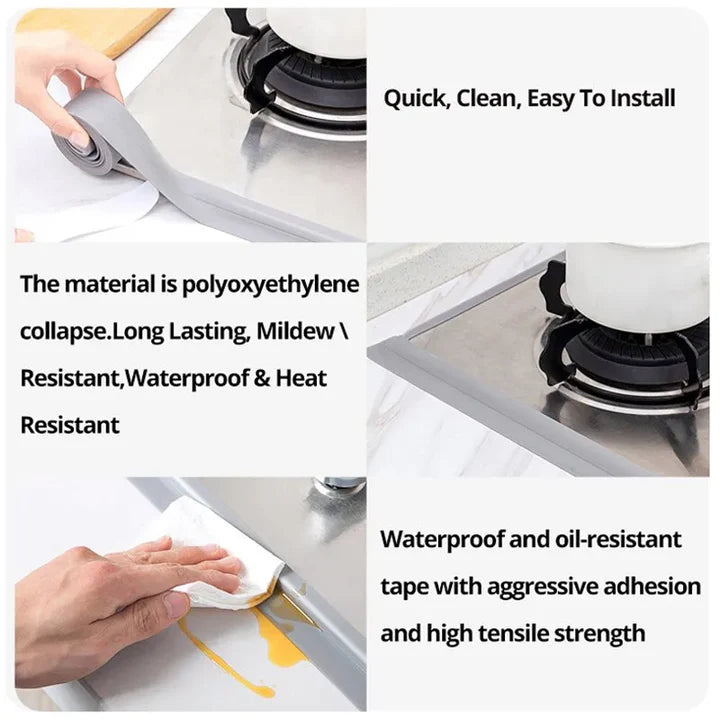 Quick, Clean, Easy To Install

The material is polyoxyethylene collapse.Long Lasting, Mildew \ Resistant,Waterproof & Heat Resistant

Waterproof and oil-resistant tape with aggressive adhesion and high tensile strength